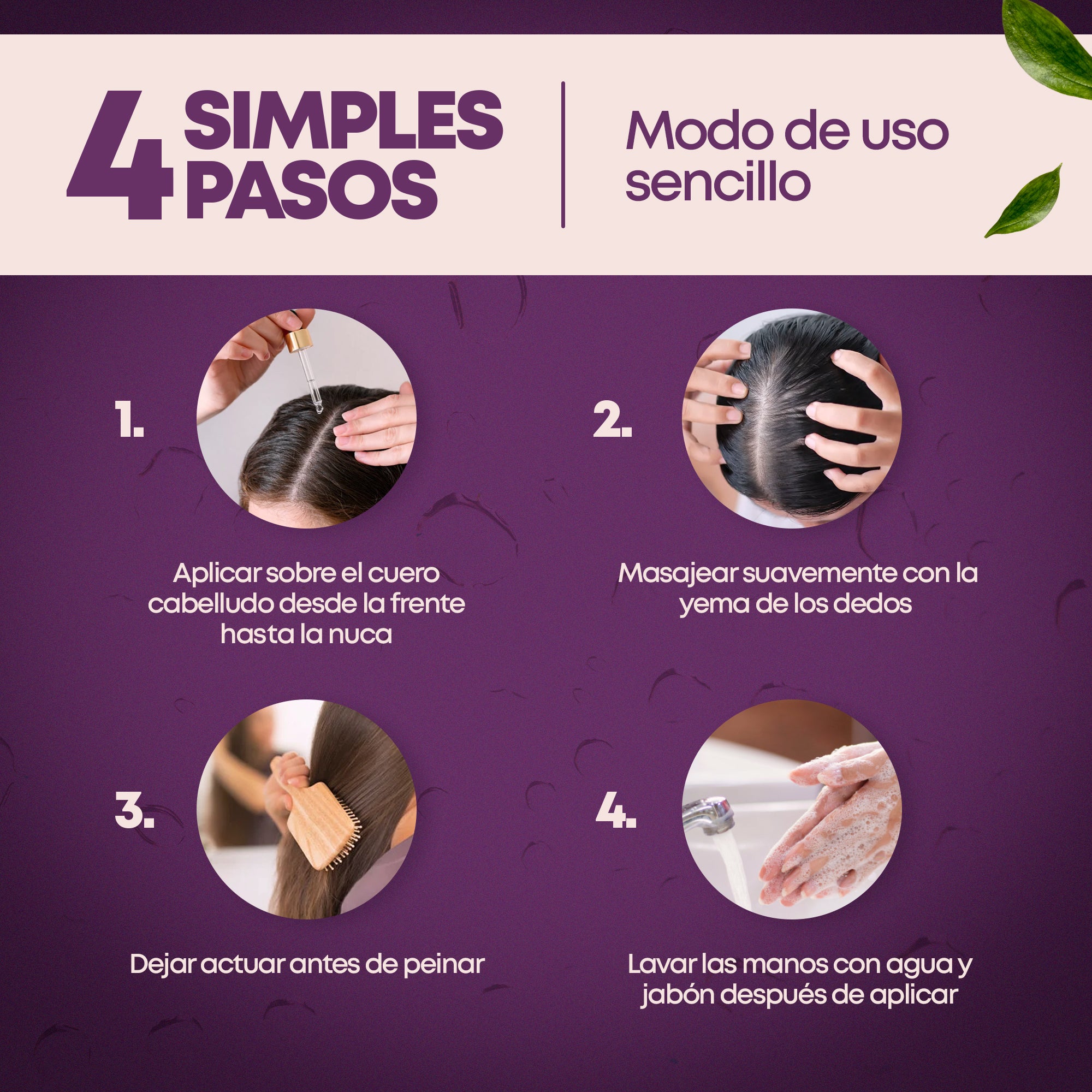 4 SIMPLES PASOS

Modo de uso sencillo

1.

Aplicar sobre el cuero cabelludo desde la frente hasta la nuca

2.

Masajear suavemente con la yema de los dedos

3.

Dejar actuar antes de peinar

4.

Lavar las manos con agua y jabón después de aplicar